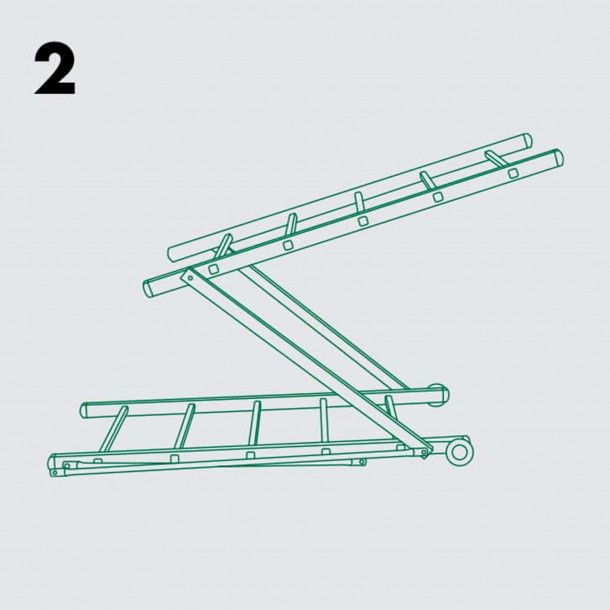 2